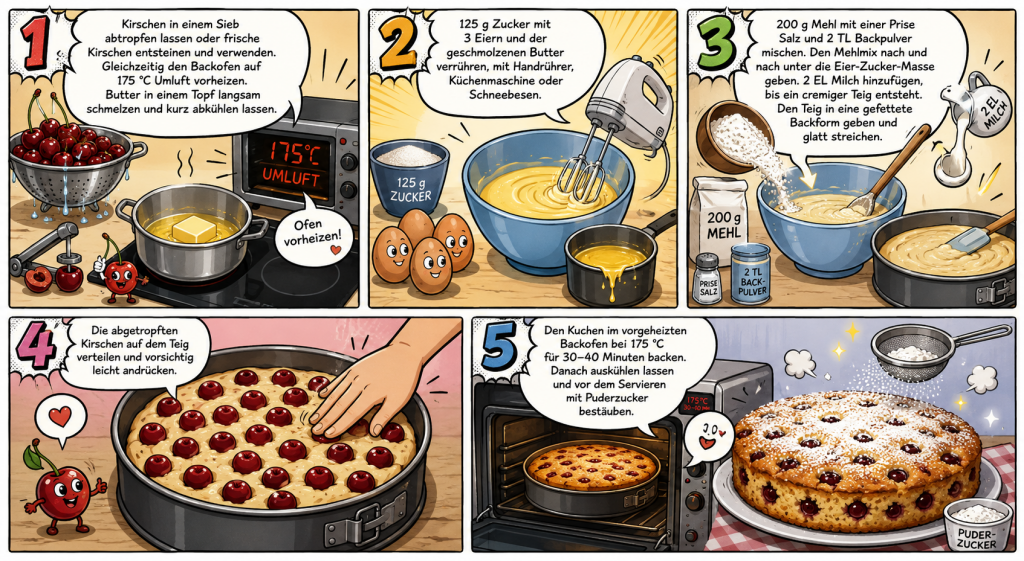 1

Kirschen in einem Sieb abtropfen lassen oder frische Kirschen entsteinen und verwenden. Gleichzeitig den Backofen auf 175 °C Umluft vorheizen. Butter in einem Topf langsam schmelzen und kurz abkühlen lassen.

175°C
UMLUFT

Ofen vorheizen!

2

125 g Zucker mit 3 Eiern und der geschmolzenen Butter verrühren, mit Handrührer, Küchenmaschine oder Schneebesen.

125 g
ZUCKER

3

200 g Mehl mit einer Prise Salz und 2 TL Backpulver mischen. Den Mehlmix nach und nach unter die Eier-Zucker-Masse geben. 2 EL Milch hinzufügen, bis ein cremiger Teig entsteht. Den Teig in eine gefettete Backform geben und glatt streichen.

2 EL
MILCH

200 g
MEHL

PRISE
SALZ

2 TL
BACK-
PULVER

4

Die abgetropften Kirschen auf dem Teig verteilen und vorsichtig leicht andrücken.

5

Den Kuchen im vorgeheizten Backofen bei 175 °C für 30–40 Minuten backen. Danach auskühlen lassen und vor dem Servieren mit Puderzucker bestäuben.

175°C

PUDER-
ZUCKER